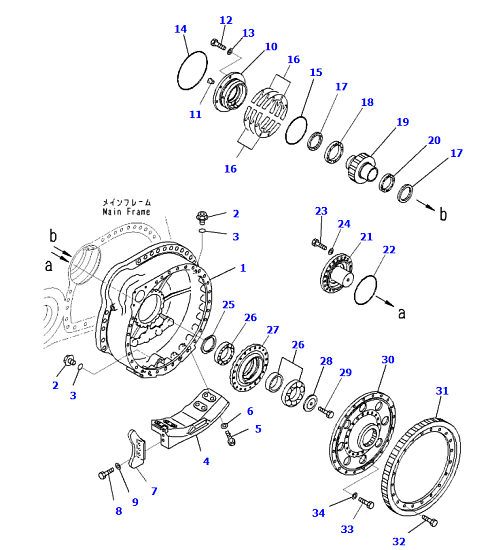 14
12
13
10
16
15
17
18
19
20
17
11
16
b
メインフレーム
Main Frame
2
3
23
24
21
22
b
a
1
a
25
26
27
26
28
29
30
31
2
3
6
5
4
7
8
9
34
33
32